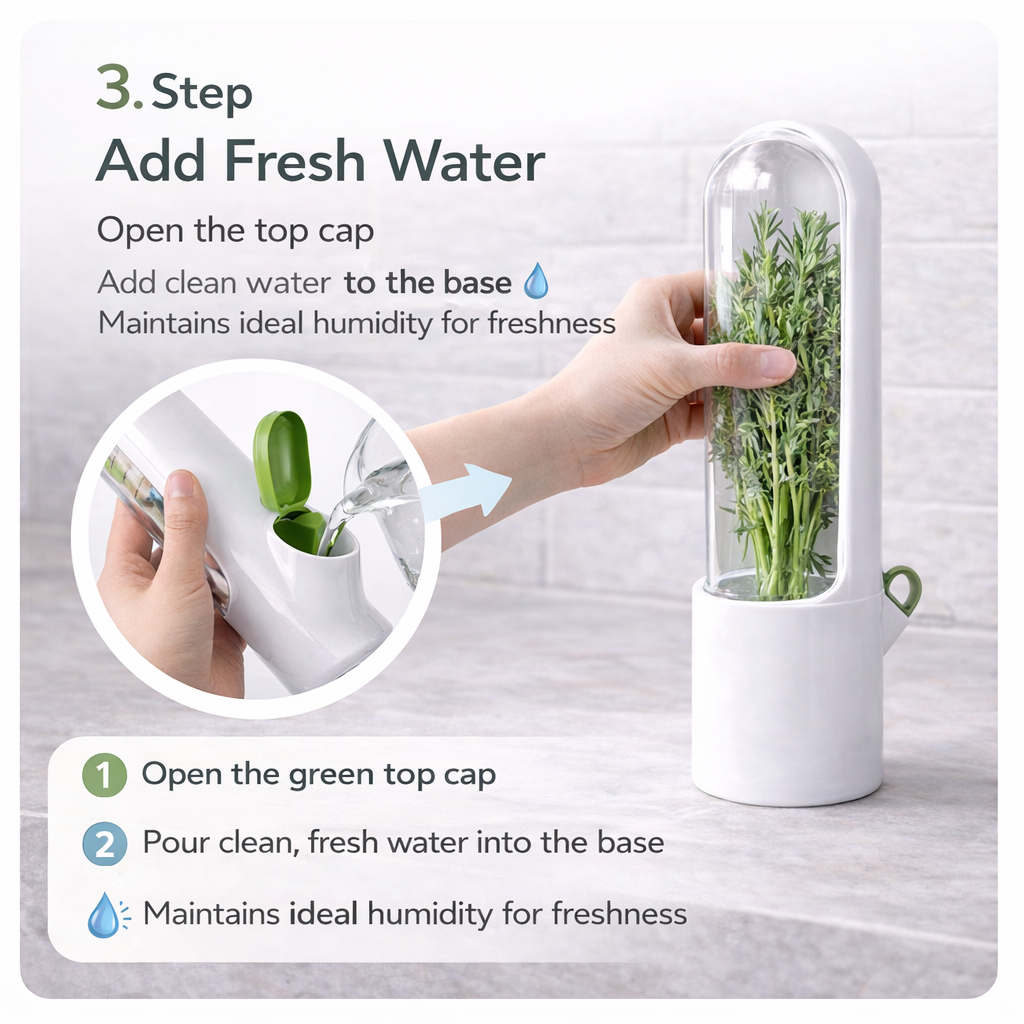 3. Step
Add Fresh Water

Open the top cap

Add clean water to the base
Maintains ideal humidity for freshness

1 Open the green top cap

2 Pour clean, fresh water into the base

Maintains ideal humidity for freshness